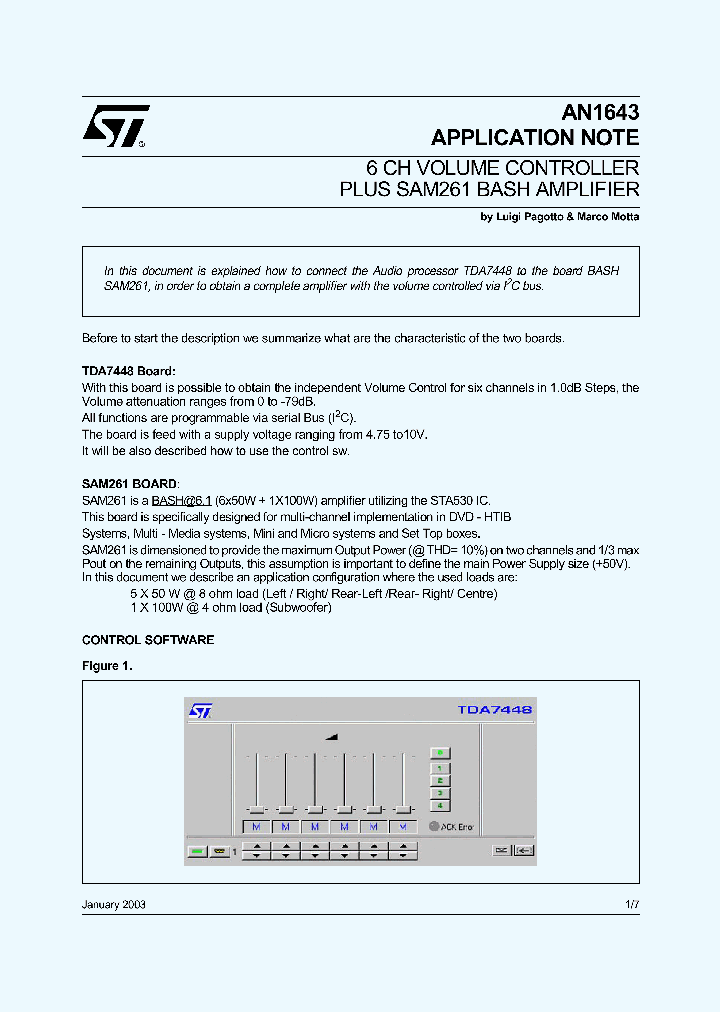 AN1643
APPLICATION NOTE

6 CH VOLUME CONTROLLER
PLUS SAM261 BASH AMPLIFIER

by Luigi Pagotto & Marco Motta

In this document is explained how to connect the Audio processor TDA7448 to the board BASH SAM261, in order to obtain a complete amplifier with the volume controlled via $I^2C$ bus.

Before to start the description we summarize what are the characteristic of the two boards.

TDA7448 Board:
With this board is possible to obtain the independent Volume Control for six channels in 1.0dB Steps, the Volume attenuation ranges from 0 to -79dB.
All functions are programmable via serial Bus ($I^2C$).
The board is feed with a supply voltage ranging from 4.75 to10V.
It will be also described how to use the control sw.

SAM261 BOARD:
SAM261 is a BASH@6.1 (6x50W + 1X100W) amplifier utilizing the STA530 IC.
This board is specifically designed for multi-channel implementation in DVD - HTIB Systems, Multi - Media systems, Mini and Micro systems and Set Top boxes.
SAM261 is dimensioned to provide the maximum Output Power (@ THD= 10%) on two channels and 1/3 max Pout on the remaining Outputs, this assumption is important to define the main Power Supply size (+50V).
In this document we describe an application configuration where the used loads are:
5 X 50 W @ 8 ohm load (Left / Right/ Rear-Left /Rear- Right/ Centre)
1 X 100W @ 4 ohm load (Subwoofer)

CONTROL SOFTWARE

Figure 1.

TDA7448
0
1
2
3
4
M M M M M M
ACK Error
1

January 2003 1/7